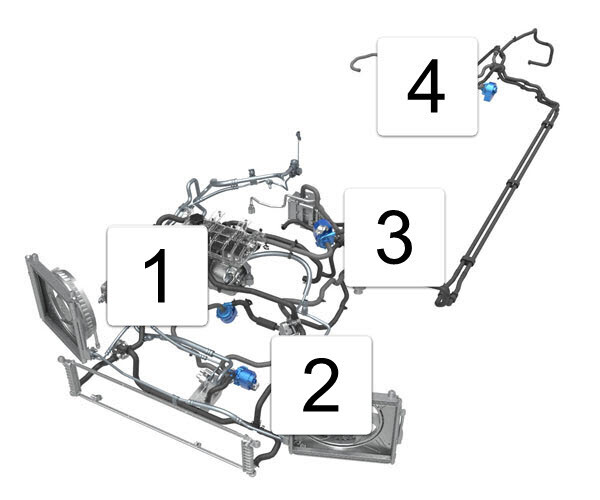 4

3

1

2